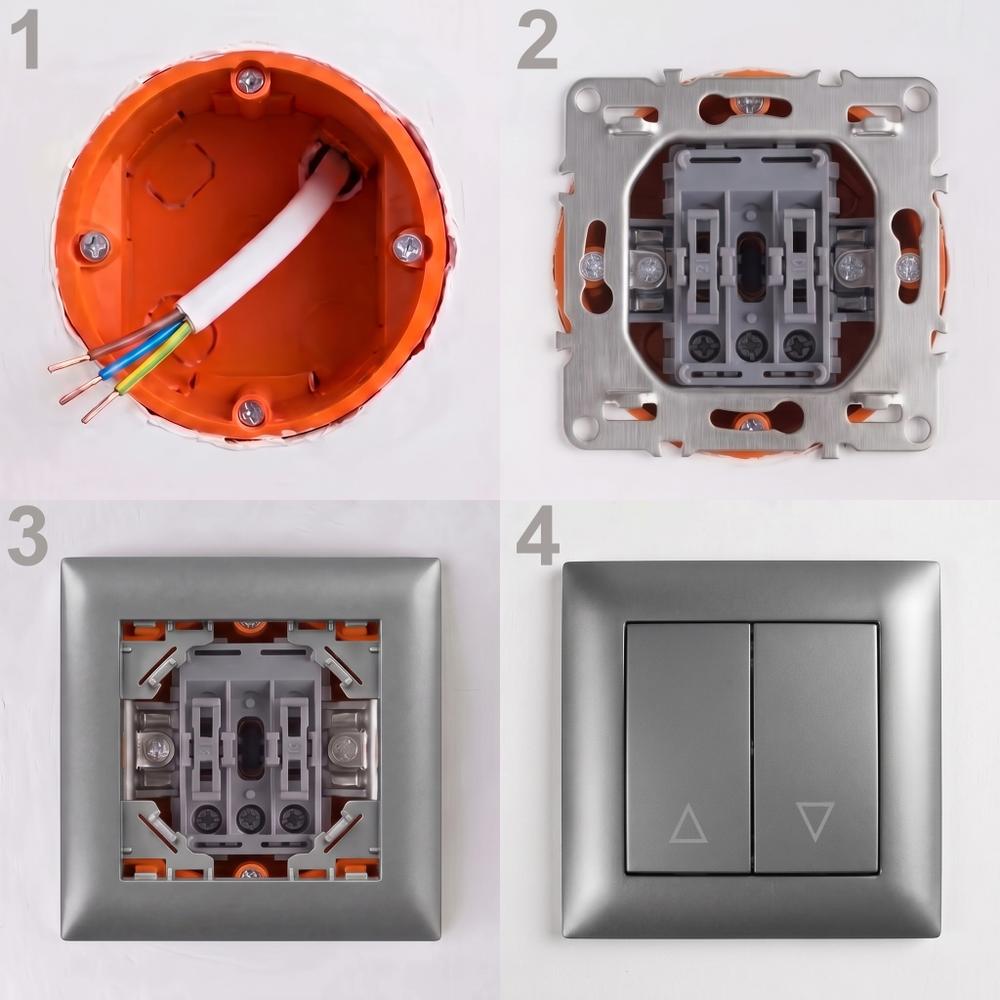 1

2

3

4