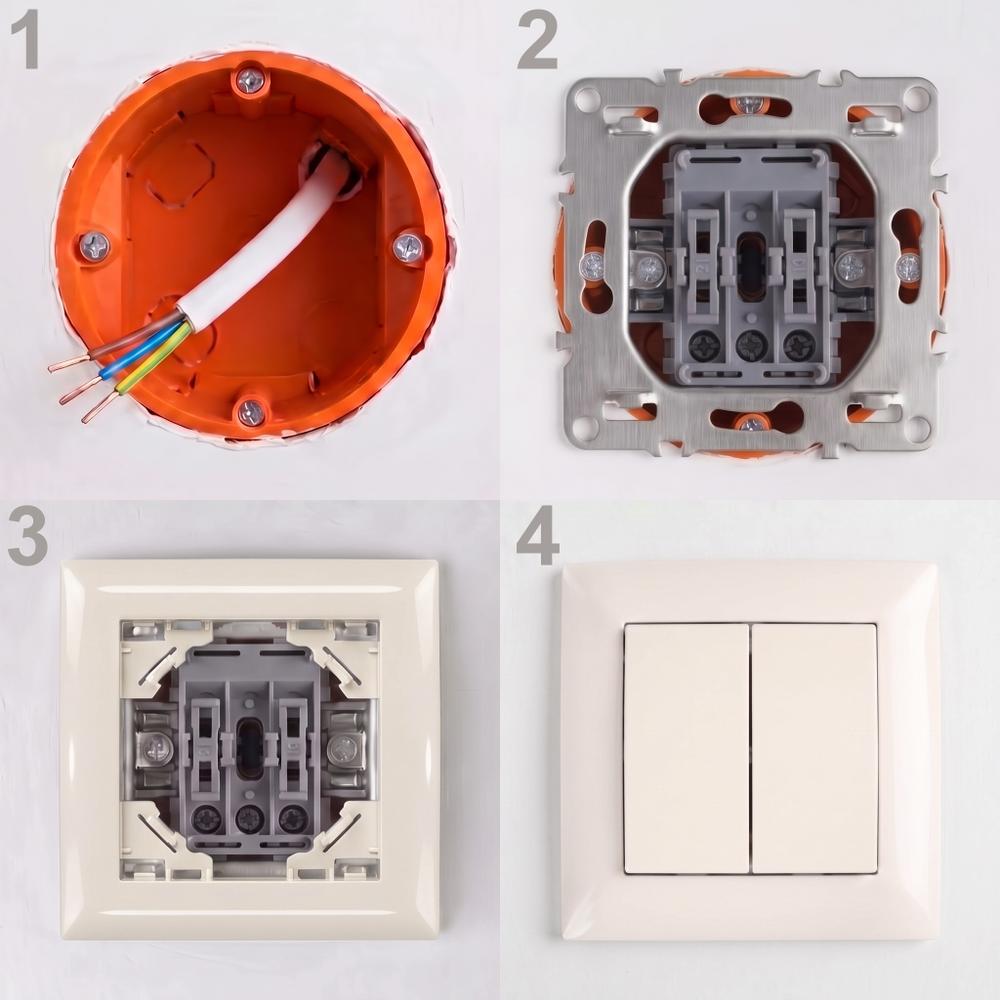 1

2

3

4