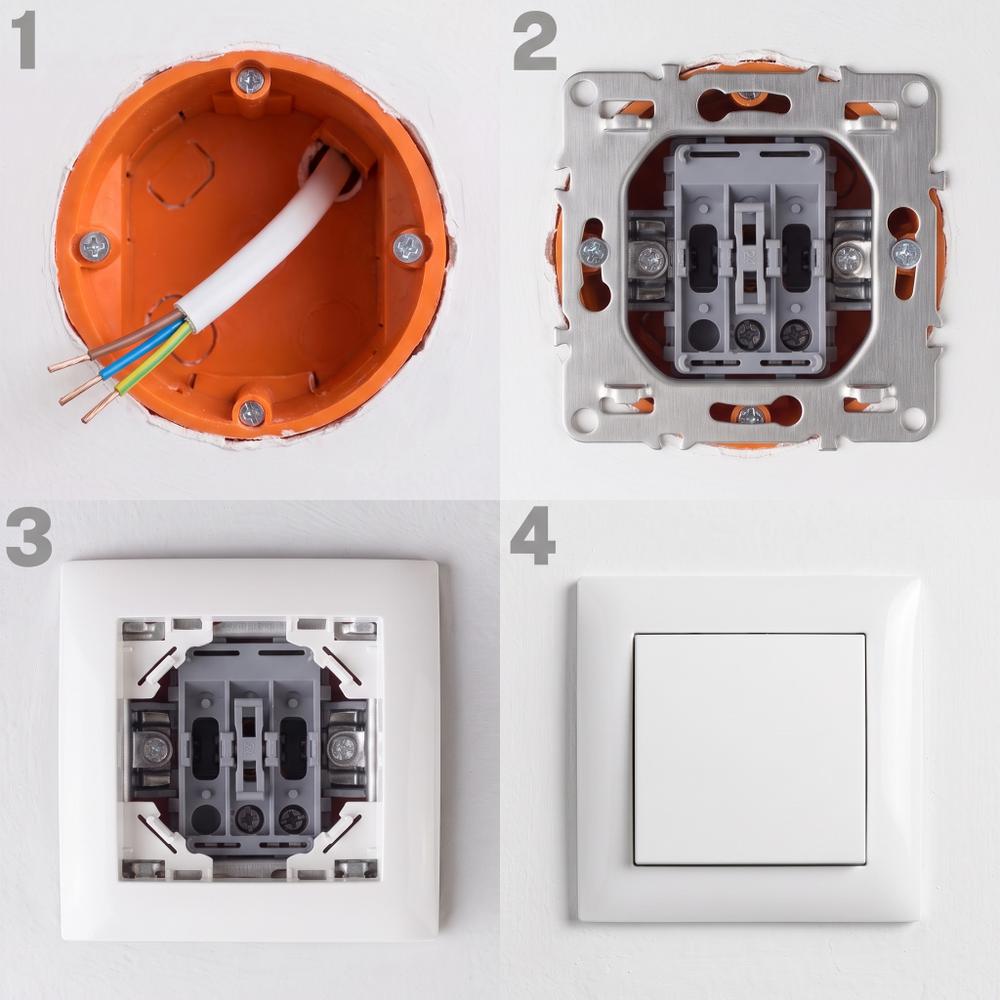 1

2

3

4