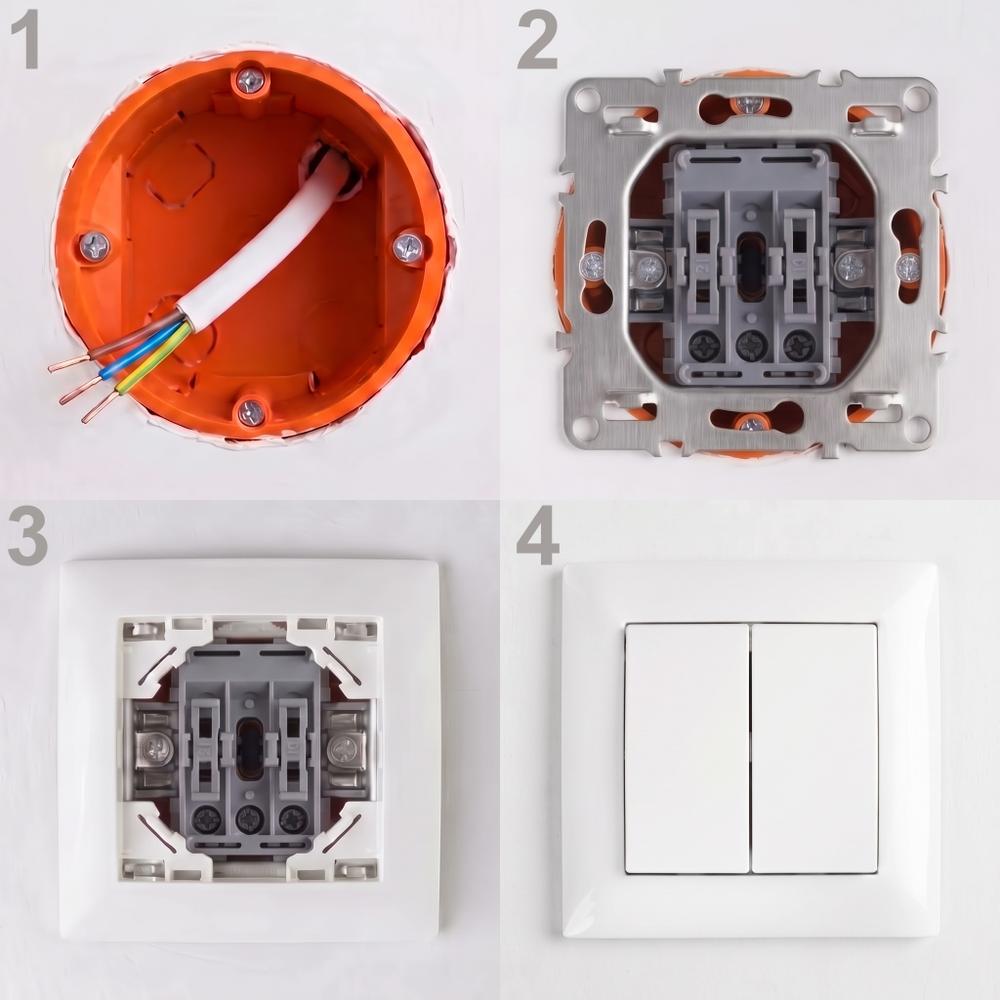 1

2

3

4